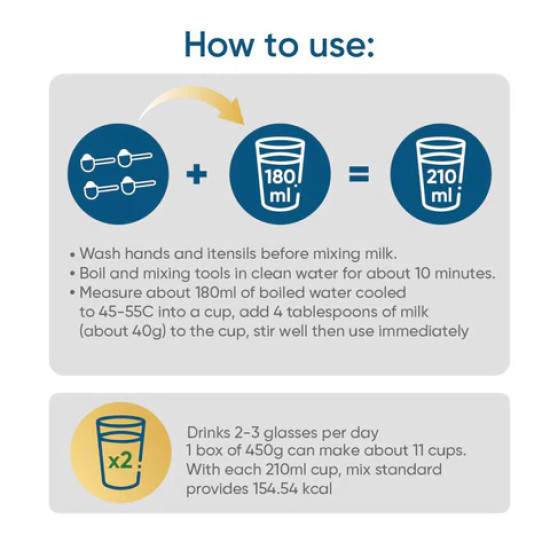 How to use:

+ 180 ml = 210 ml

• Wash hands and itensils before mixing milk.
• Boil and mixing tools in clean water for about 10 minutes.
• Measure about 180ml of boiled water cooled to 45-55C into a cup, add 4 tablespoons of milk (about 40g) to the cup, stir well then use immediately

x2

Drinks 2-3 glasses per day
1 box of 450g can make about 11 cups.
With each 210ml cup, mix standard provides 154.54 kcal