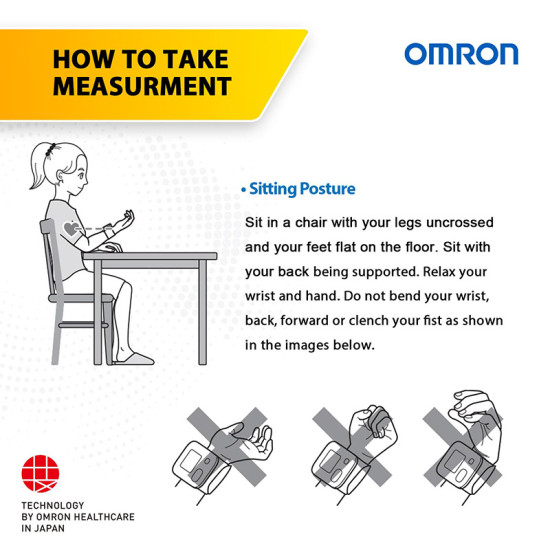 HOW TO TAKE MEASURMENT

OMRON

• Sitting Posture

Sit in a chair with your legs uncrossed and your feet flat on the floor. Sit with your back being supported. Relax your wrist and hand. Do not bend your wrist, back, forward or clench your fist as shown in the images below.

TECHNOLOGY
BY OMRON HEALTHCARE
IN JAPAN