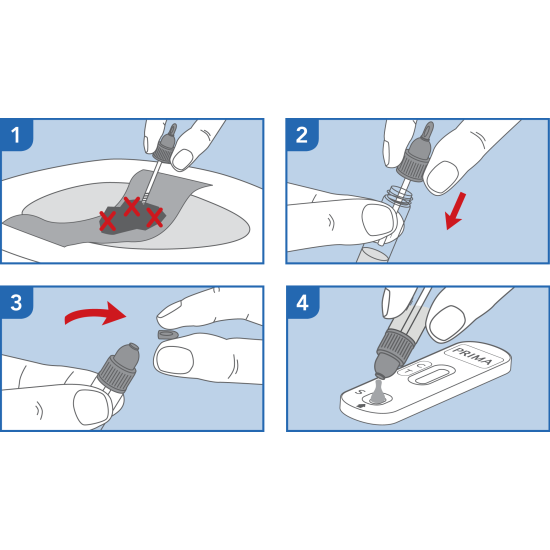 1

2

3

4

PRIMA

C

T

S