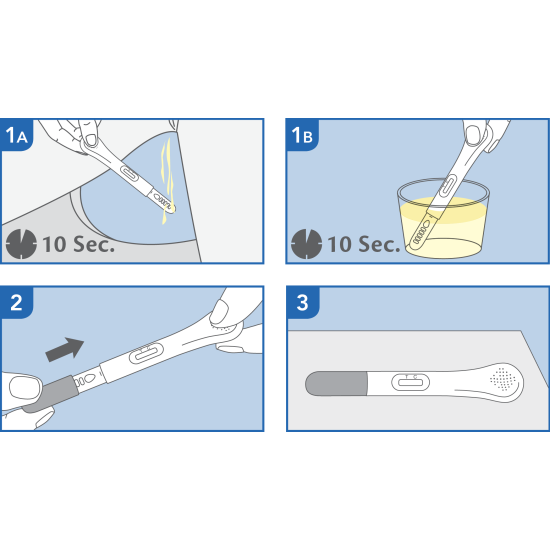 1A

10 Sec.

1B

10 Sec.

2

3

T C